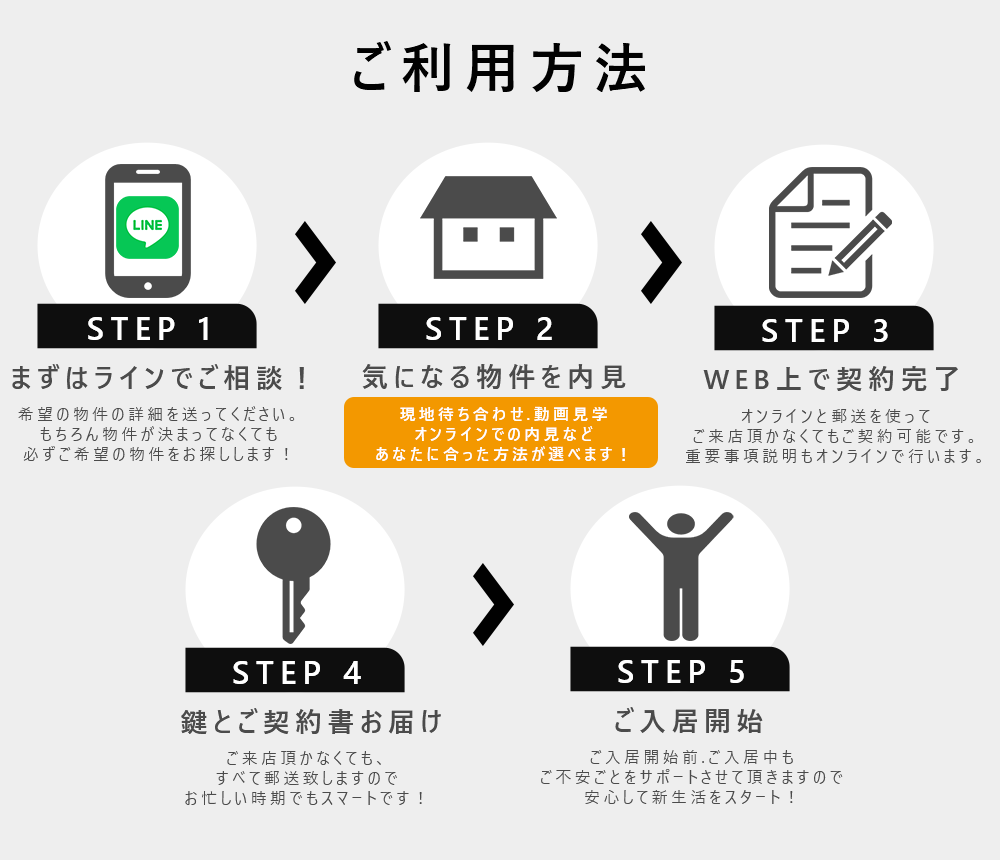 ご利用方法

LINE

STEP 1

まずはラインでご相談！

希望の物件の詳細を送ってください。
もちろん物件が決まってなくても
必ずご希望の物件をお探しします！

STEP 2

気になる物件を内見

現地待ち合わせ.動画見学
オンラインでの内見など
あなたに合った方法が選べます！

STEP 3

WEB上で契約完了

オンラインと郵送を使って
ご来店頂かなくてもご契約可能です。
重要事項説明もオンラインで行います。

STEP 4

鍵とご契約書お届け

ご来店頂かなくても、
すべて郵送致しますので
お忙しい時期でもスマートです！

STEP 5

ご入居開始

ご入居開始前.ご入居中も
ご不安ごとをサポートさせて頂きますので
安心して新生活をスタート！